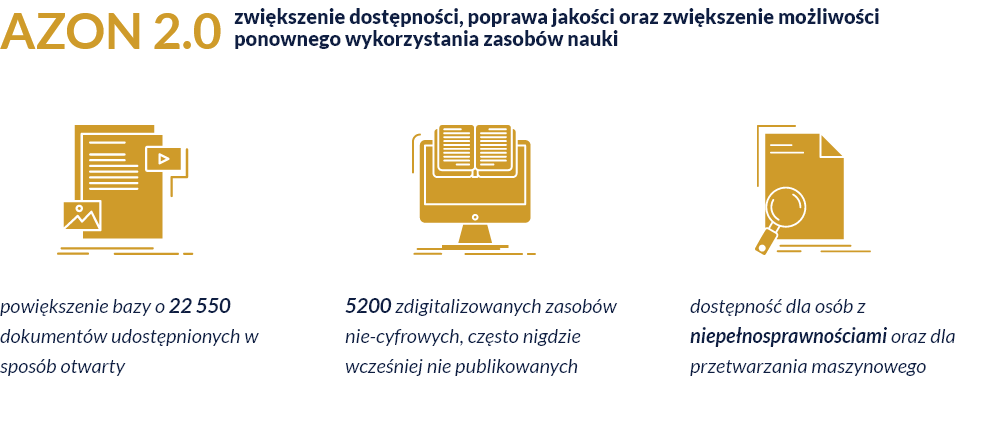 AZON 2.0 zwiększenie dostępności, poprawa jakości oraz zwiększenie możliwości ponownego wykorzystania zasobów nauki

powiększenie bazy o 22 550 dokumentów udostępnionych w sposób otwarty

5200 zdigitalizowanych zasobów nie-cyfrowych, często nigdzie wcześniej nie publikowanych

dostępność dla osób z niepełnosprawnościami oraz dla przetwarzania maszynowego